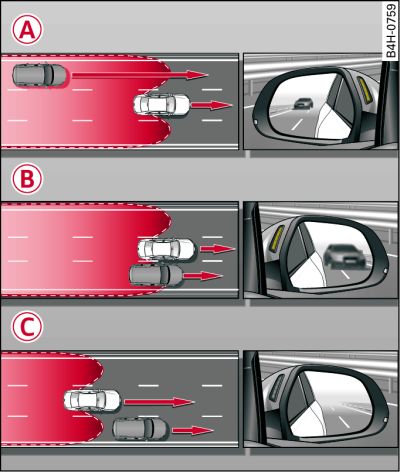 A

B4H-0759

B

C