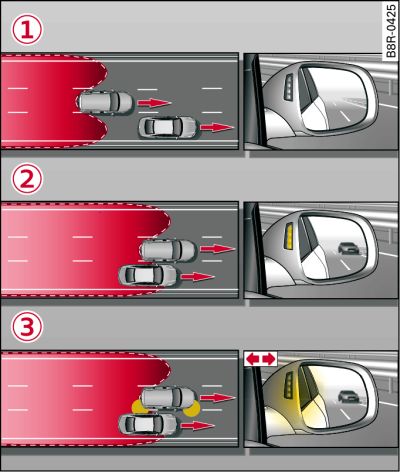 1

B8R-0425

2

3