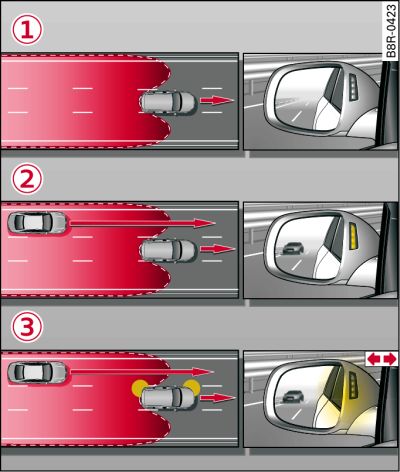 1

B8R-0423

2

3